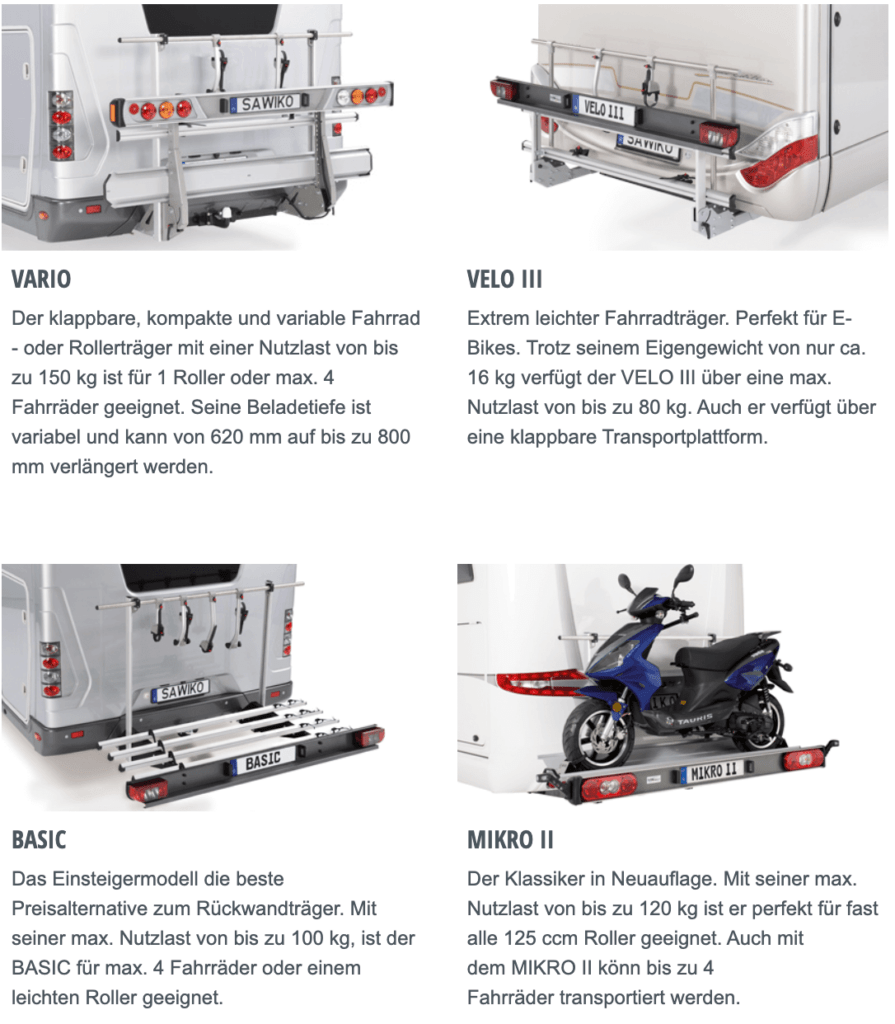 SAWIKO

VARIO

Der klappbare, kompakte und variable Fahrrad - oder Rollerträger mit einer Nutzlast von bis zu 150 kg ist für 1 Roller oder max. 4 Fahrräder geeignet. Seine Beladetiefe ist variabel und kann von 620 mm auf bis zu 800 mm verlängert werden.

VELO III

SAWIKO

VELO III

Extrem leichter Fahrradträger. Perfekt für E-Bikes. Trotz seinem Eigengewicht von nur ca. 16 kg verfügt der VELO III über eine max. Nutzlast von bis zu 80 kg. Auch er verfügt über eine klappbare Transportplattform.

SAWIKO

BASIC

BASIC

Das Einsteigermodell die beste Preisalternative zum Rückwandträger. Mit seiner max. Nutzlast von bis zu 100 kg, ist der BASIC für max. 4 Fahrräder oder einem leichten Roller geeignet.

TAURIS

MIKRO II

MIKRO II

Der Klassiker in Neuauflage. Mit seiner max. Nutzlast von bis zu 120 kg ist er perfekt für fast alle 125 ccm Roller geeignet. Auch mit dem MIKRO II könn bis zu 4 Fahrräder transportiert werden.